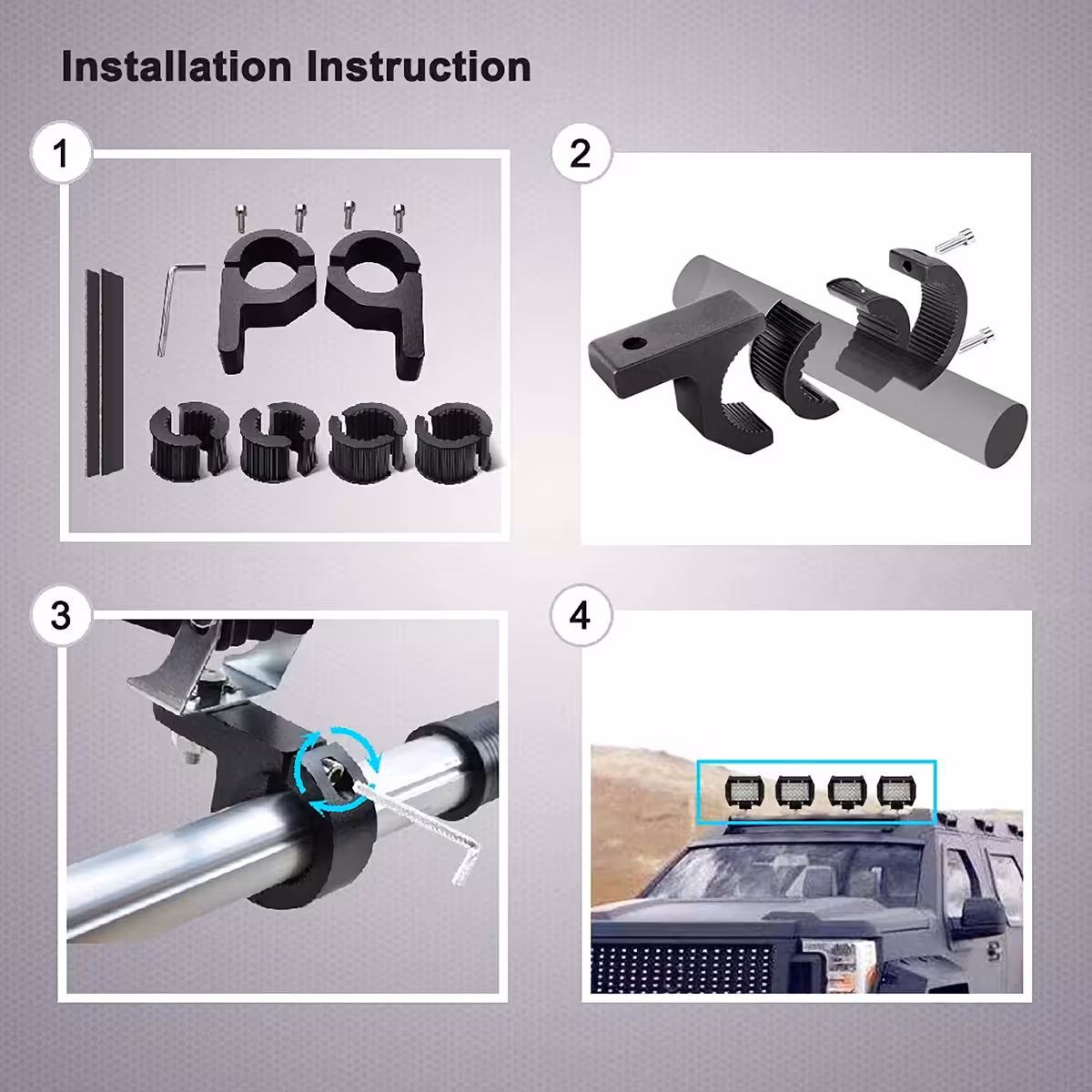 Installation Instruction

1

2

3

4