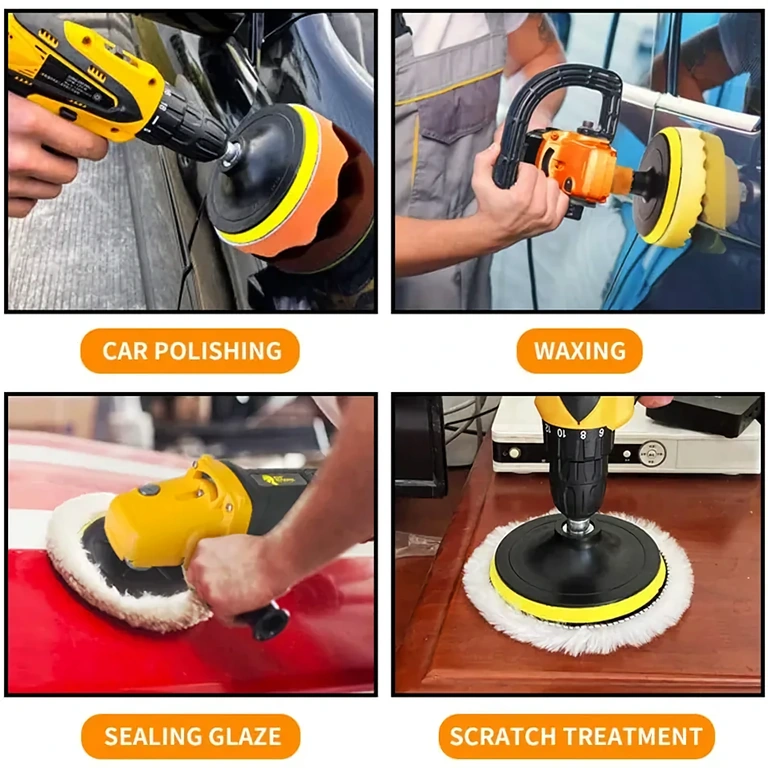 CAR POLISHING

WAXING

SEALING GLAZE

SCRATCH TREATMENT