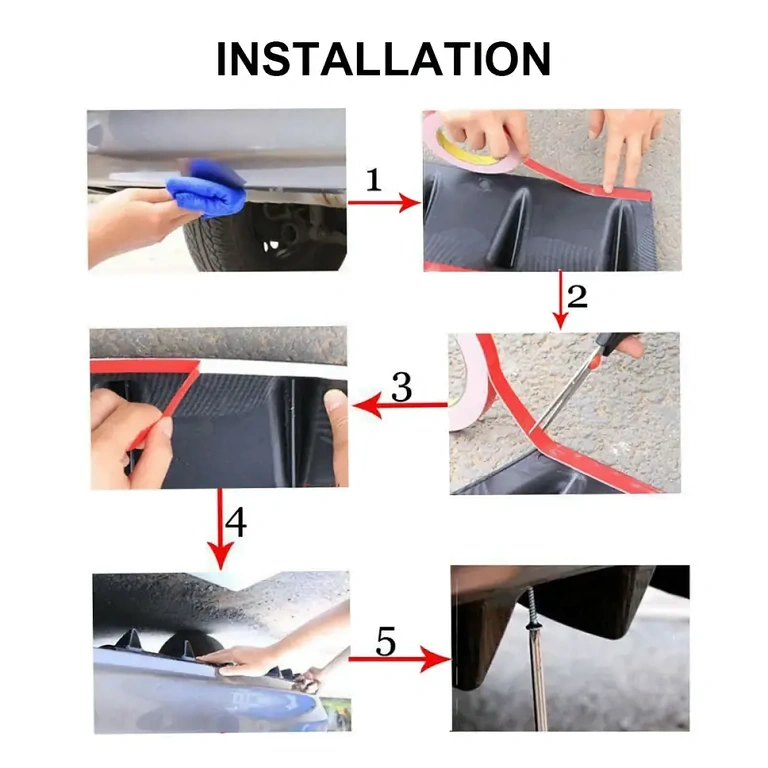 INSTALLATION

1

2

3

4

5